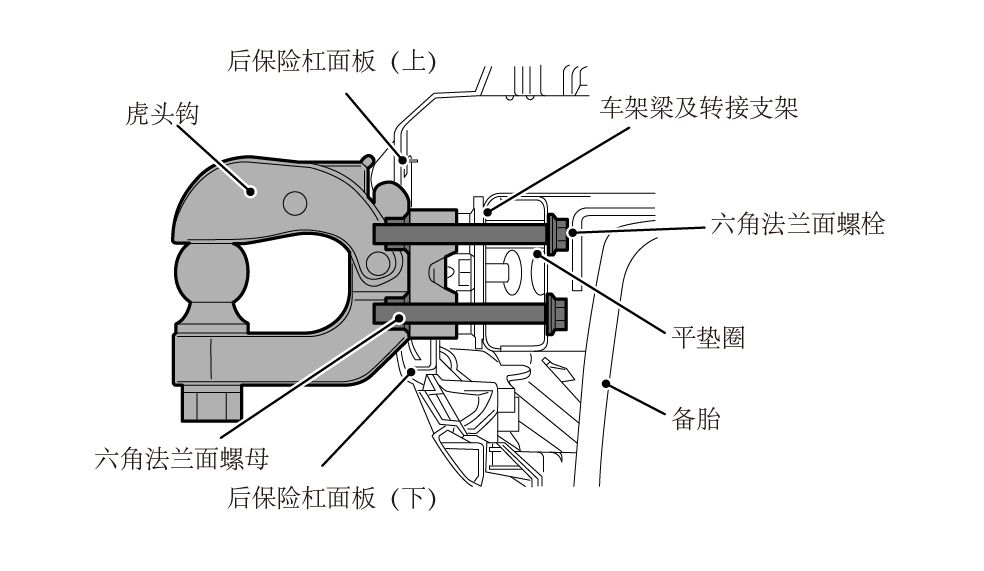 后保险杠面板（上）

虎头钩

车架梁及转接支架

六角法兰面螺栓

平垫圈

备胎

六角法兰面螺母

后保险杠面板（下）